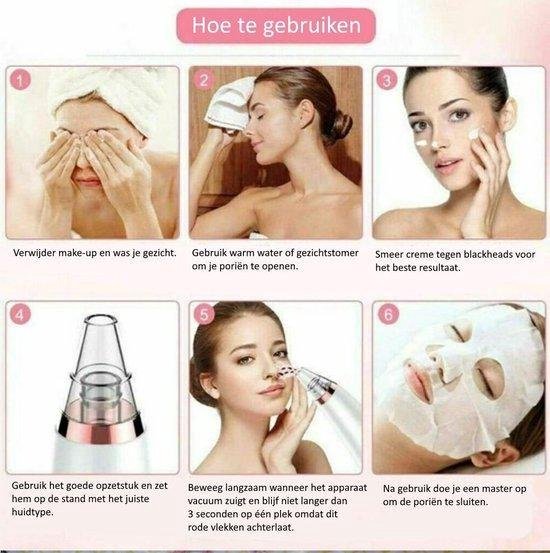 Hoe te gebruiken

1

Verwijder make-up en was je gezicht.

2

Gebruik warm water of gezichtstomer om je poriën te openen.

3

Smeer creme tegen blackheads voor het beste resultaat.

4

Gebruik het goede opzetstuk en zet hem op de stand met het juiste huidtype.

5

Beweeg langzaam wanneer het apparaat vacuum zuigt en blijf niet langer dan 3 seconden op één plek omdat dit rode vlekken achterlaat.

6

Na gebruik doe je een master op om de poriën te sluiten.