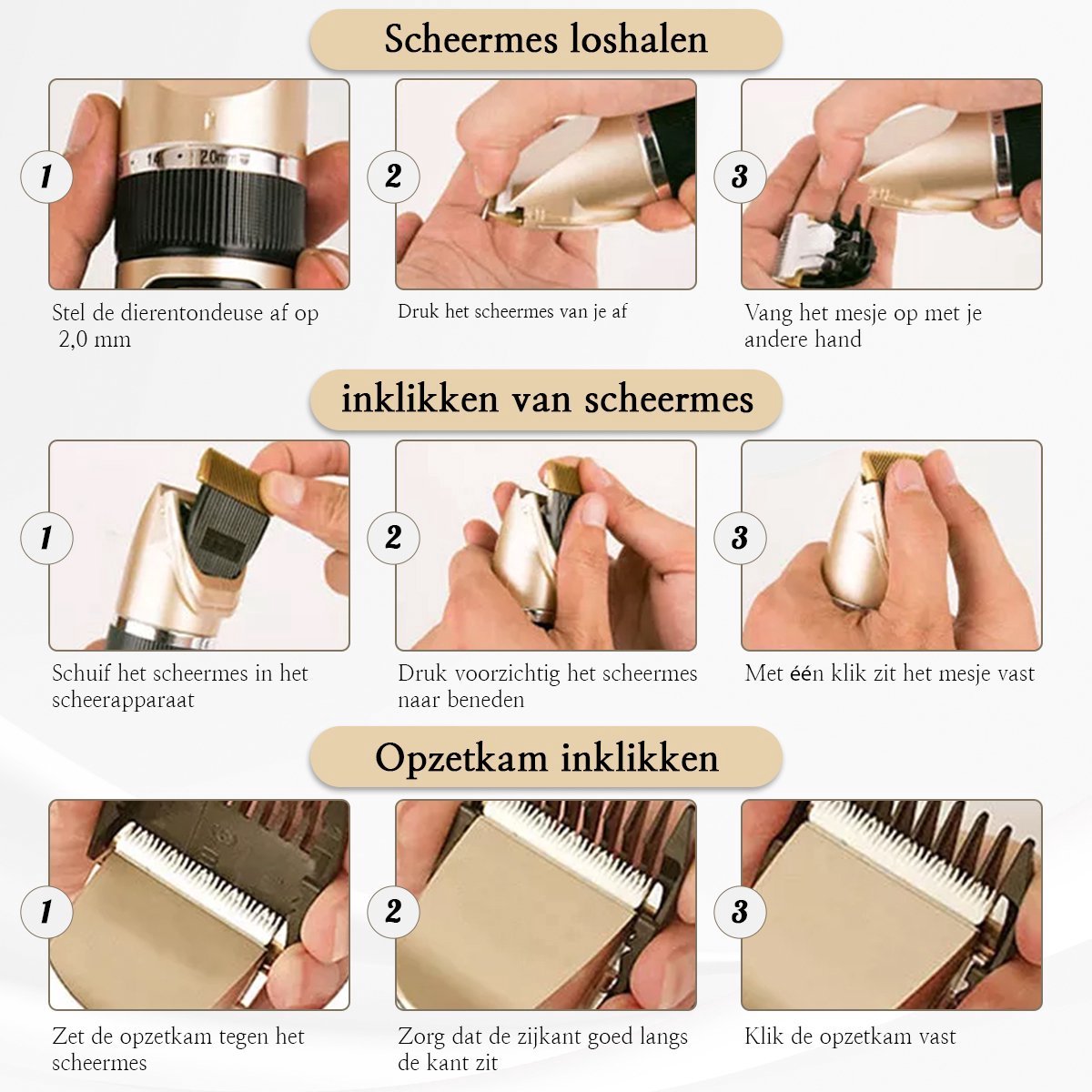 Scheermes loshalen

1

1.4 · 2.0mm

Stel de dierentondeuse af op 2,0 mm

2

Druk het scheermes van je af

3

Vang het mesje op met je andere hand

inklikken van scheermes

1

Schuif het scheermes in het scheerapparaat

2

Druk voorzichtig het scheermes naar beneden

3

Met één klik zit het mesje vast

Opzetkam inklikken

1

Zet de opzetkam tegen het scheermes

2

Zorg dat de zijkant goed langs de kant zit

3

Klik de opzetkam vast