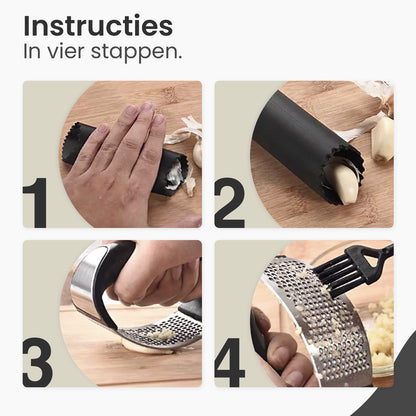 Instructies
In vier stappen.

1

2

3

4