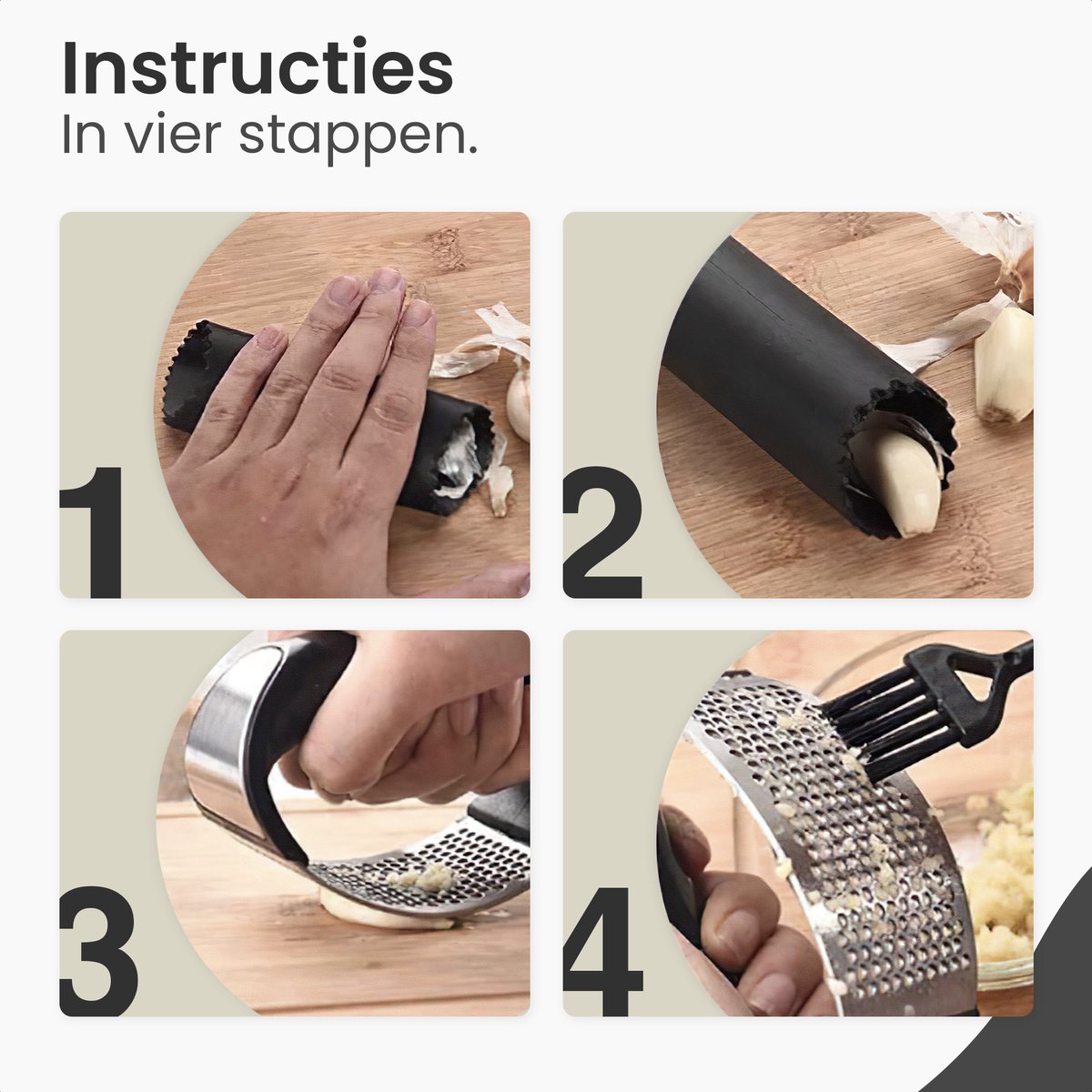 Instructies
In vier stappen.

1

2

3

4